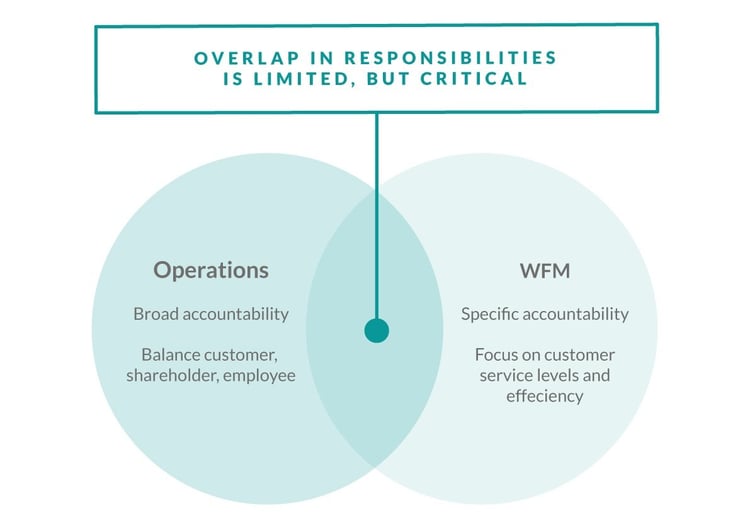 OVERLAP IN RESPONSIBILITIES IS LIMITED, BUT CRITICAL

Operations

Broad accountability

Balance customer, shareholder, employee

WFM

Specific accountability

Focus on customer service levels and effeciency